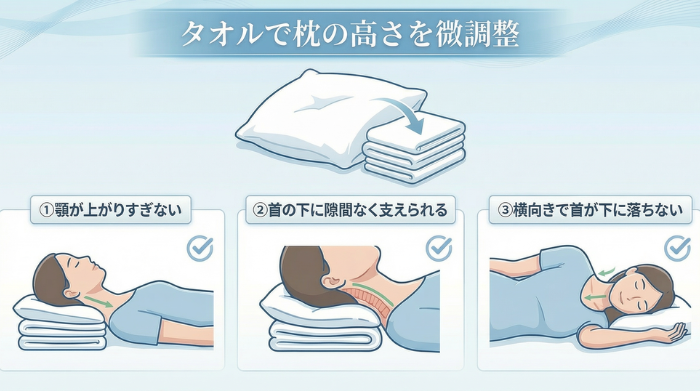 タオルで枕の高さを微調整

①顎が上がりすぎない

②首の下に隙間なく支えられる

③横向きで首が下に落ちない